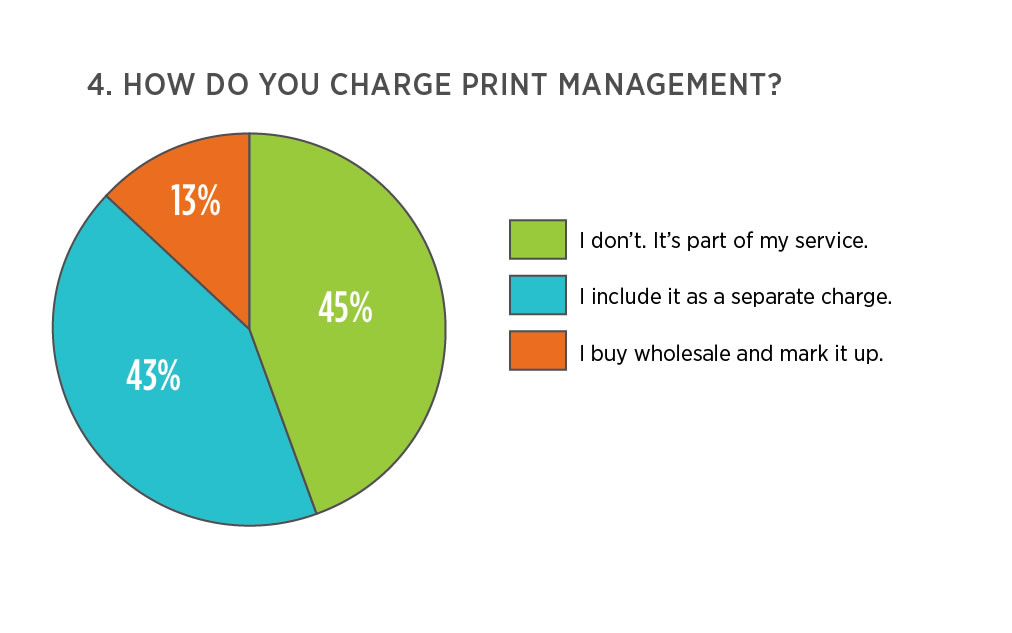 4. HOW DO YOU CHARGE PRINT MANAGEMENT?

13%

45%

43%

I don't. It's part of my service.

I include it as a separate charge.

I buy wholesale and mark it up.